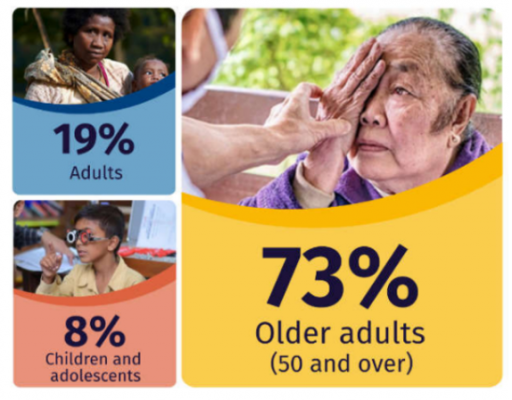 19%
Adults

8%
Children and adolescents

73%
Older adults
(50 and over)