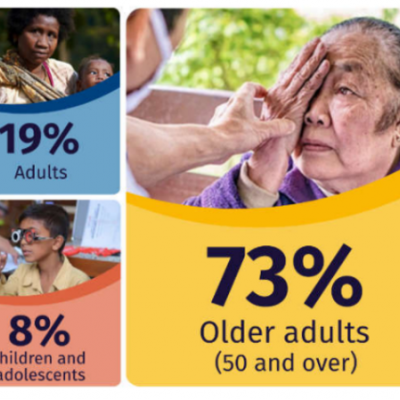 19%
Adults

8%
hildren and
adolescents

73%
Older adults
(50 and over)