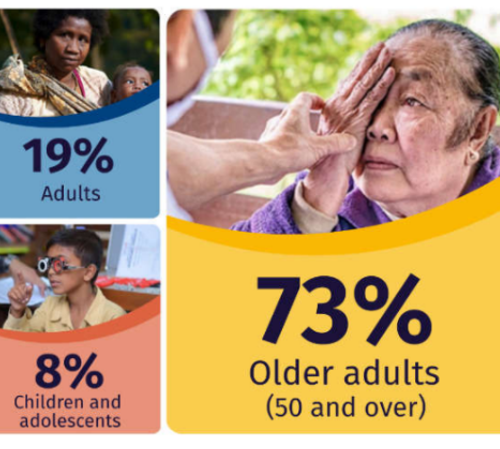 19%
Adults

8%
Children and adolescents

73%
Older adults
(50 and over)