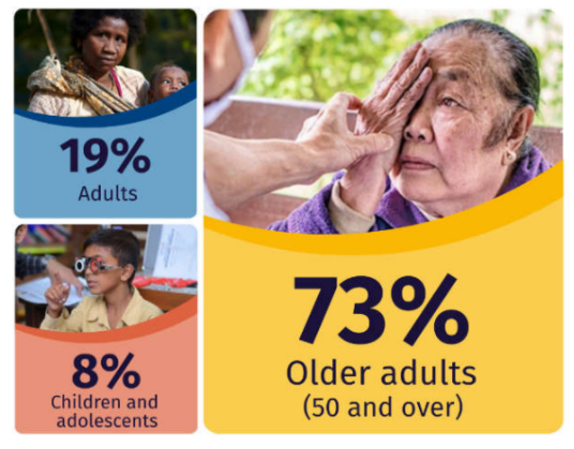 19%
Adults

8%
Children and adolescents

73%
Older adults (50 and over)