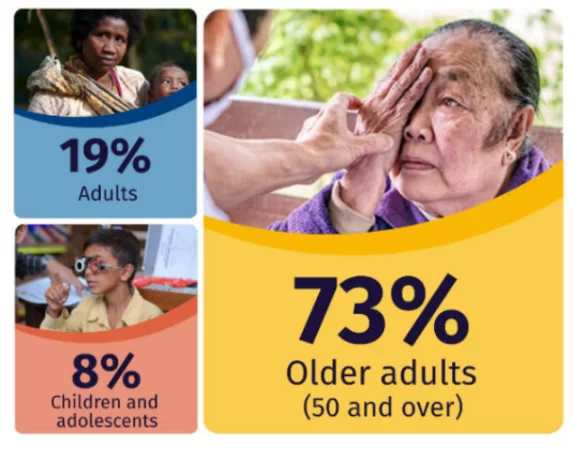 19%
Adults

8%
Children and adolescents

73%
Older adults (50 and over)