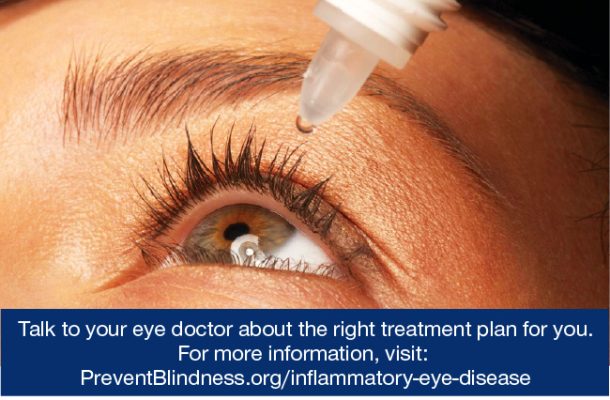 Talk to your eye doctor about the right treatment plan for you.
For more information, visit:
PreventBlindness.org/inflammatory-eye-disease